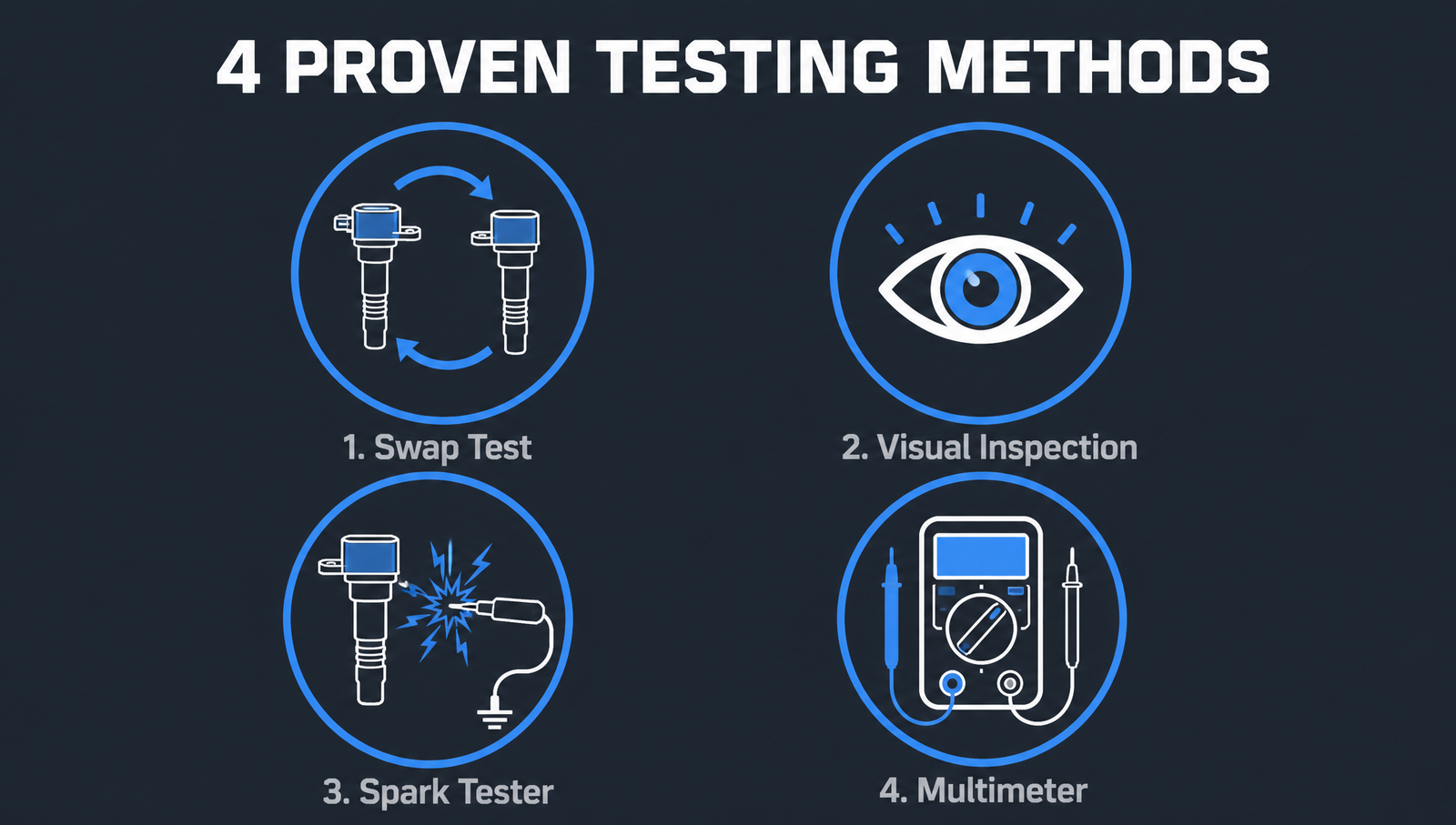 4 PROVEN TESTING METHODS

1. Swap Test

2. Visual Inspection

3. Spark Tester

4. Multimeter